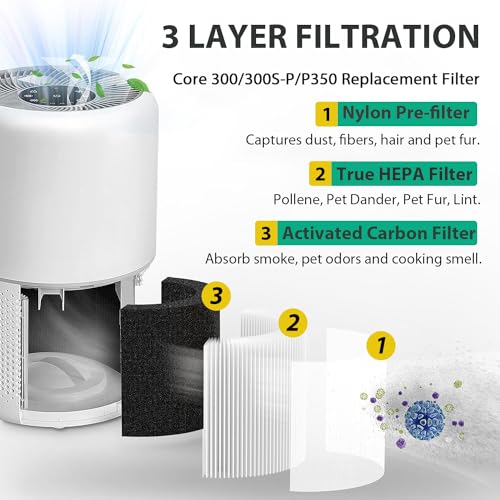 3 LAYER FILTRATION

Core 300/300S-P/P350 Replacement Filter

1 Nylon Pre-filter

Captures dust, fibers, hair and pet fur.

2 True HEPA Filter

Pollene, Pet Dander, Pet Fur, Lint.

3 Activated Carbon Filter

Absorb smoke, pet odors and cooking smell.

3

2

1